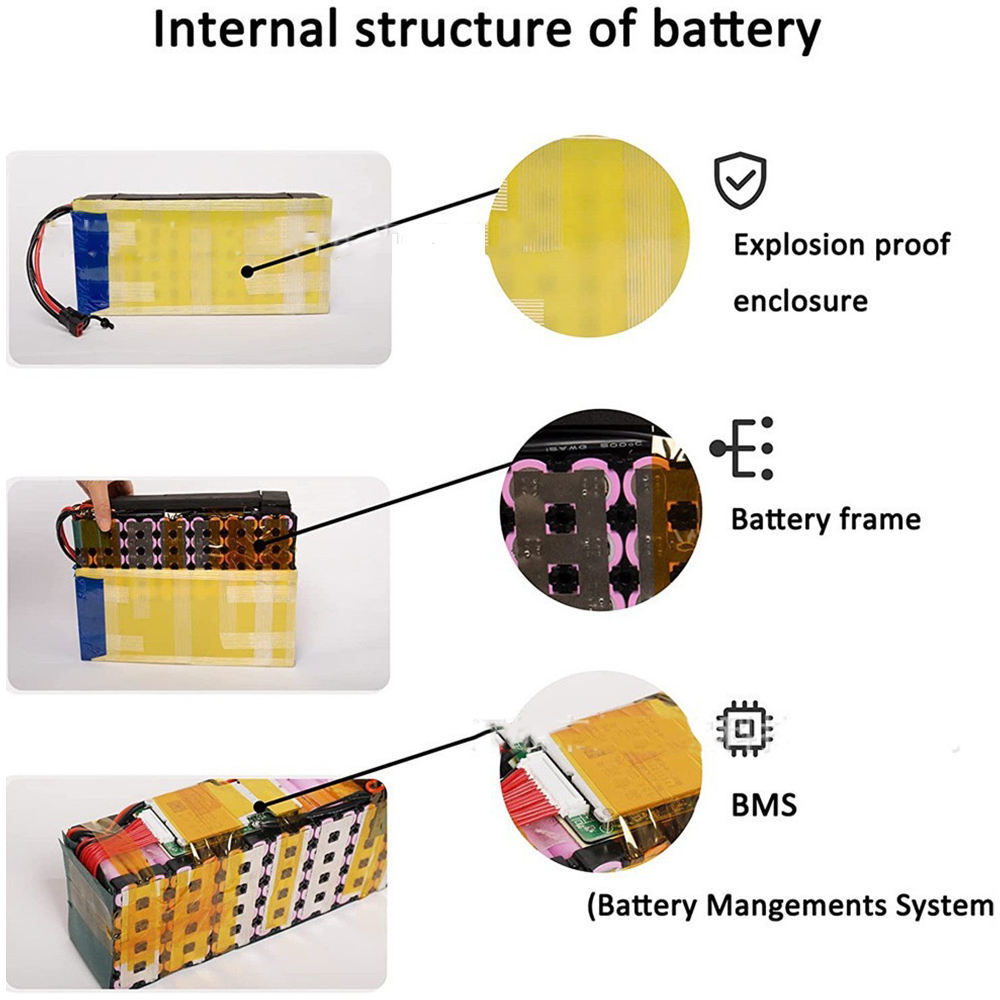 Internal structure of battery

Explosion proof enclosure

Battery frame

BMS

(Battery Mangements System